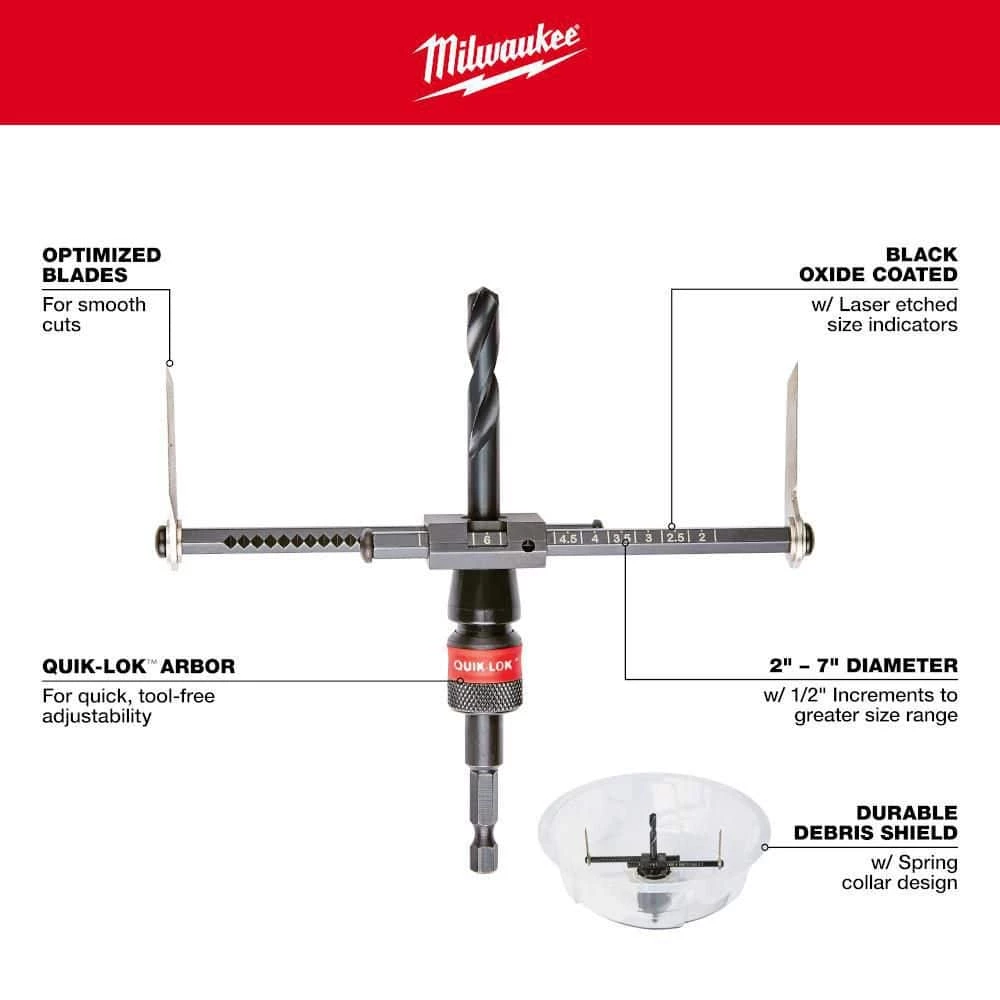 Milwaukee

OPTIMIZED BLADES
For smooth cuts

BLACK OXIDE COATED
w/ Laser etched size indicators

6

4.5 4 3.5 3 2.5 2

QUIK-LOK™ ARBOR
For quick, tool-free adjustability

QUIK-LOK

2" – 7" DIAMETER
w/ 1/2" Increments to greater size range

DURABLE DEBRIS SHIELD
w/ Spring collar design